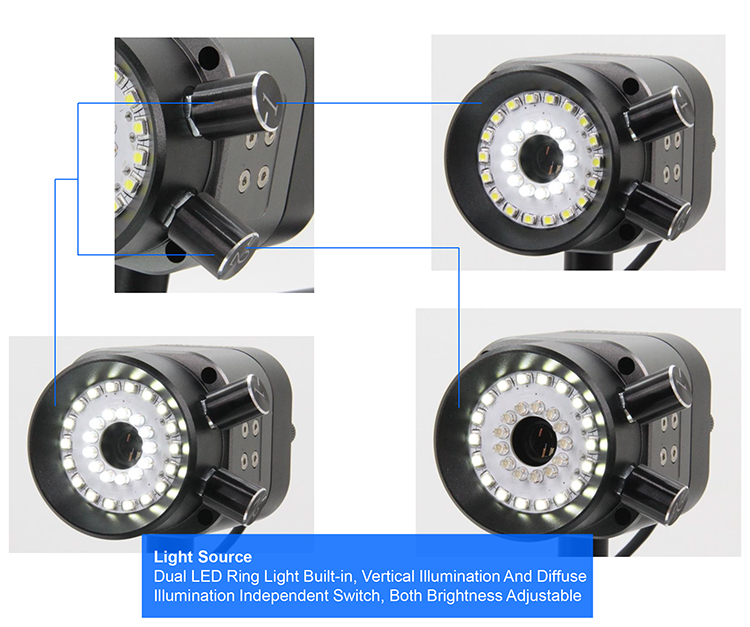 1

2

Light Source
Dual LED Ring Light Built-in, Vertical Illumination And Diffuse Illumination Independent Switch, Both Brightness Adjustable