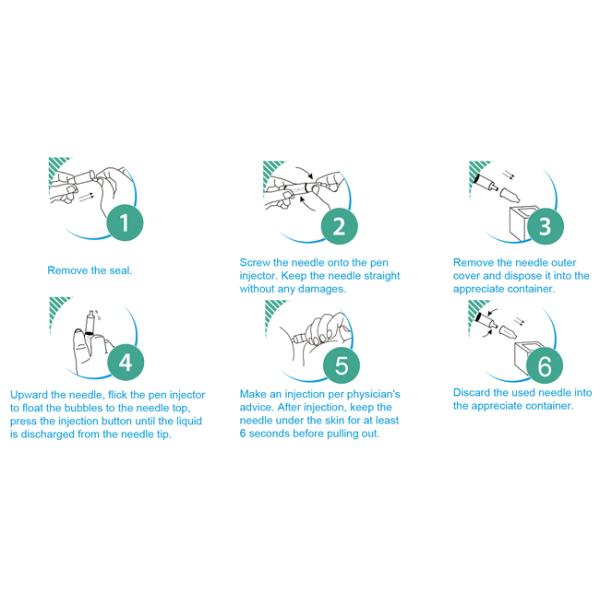 1

Remove the seal.

2

Screw the needle onto the pen injector. Keep the needle straight without any damages.

3

Remove the needle outer cover and dispose it into the appreciate container.

4

Upward the needle, flick the pen injector to float the bubbles to the needle top, press the injection button until the liquid is discharged from the needle tip.

5

Make an injection per physician's advice. After injection, keep the needle under the skin for at least 6 seconds before pulling out.

6

Discard the used needle into the appreciate container.