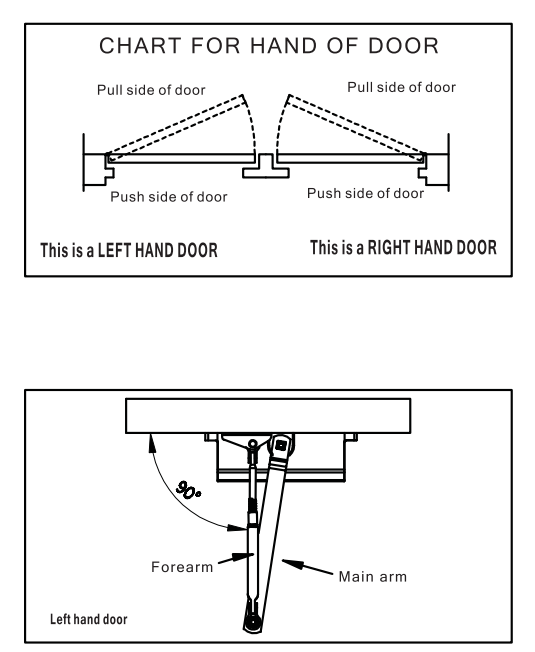 CHART FOR HAND OF DOOR

Pull side of door

Pull side of door

Push side of door

Push side of door

This is a LEFT HAND DOOR

This is a RIGHT HAND DOOR

90°

Forearm

Main arm

Left hand door