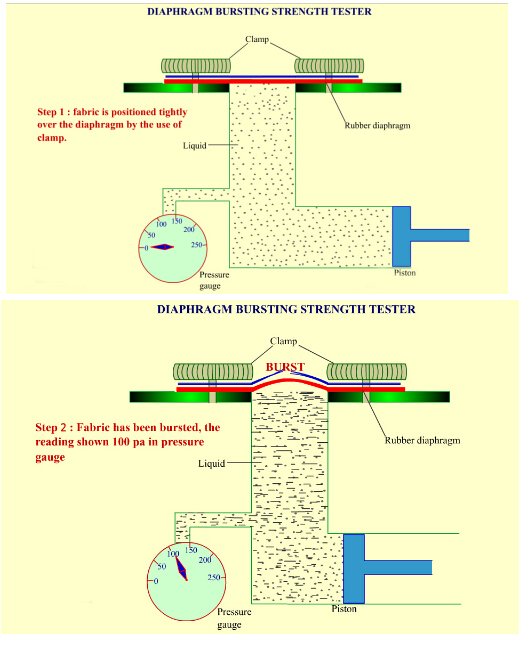 DIAPHRAGM BURSTING STRENGTH TESTER

Clamp

Step 1 : fabric is positioned tightly over the diaphragm by the use of clamp.

Rubber diaphragm

Liquid

0
50
100
150
200
250

Pressure gauge

Piston

DIAPHRAGM BURSTING STRENGTH TESTER

Clamp

BURST

Step 2 : Fabric has been bursted, the reading shown 100 pa in pressure gauge

Rubber diaphragm

Liquid

0
50
100
150
200
250

Pressure gauge

Piston