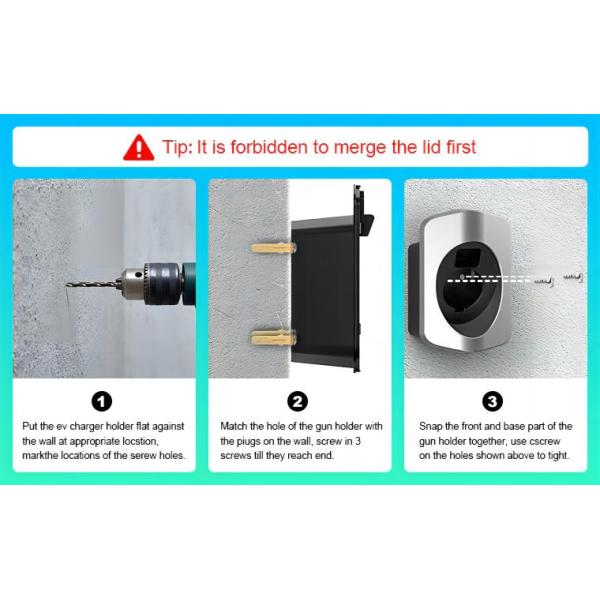 Tip: It is forbidden to merge the lid first

1

Put the ev charger holder flat against the wall at appropriate locstion, markthe locations of the serew holes.

2

Match the hole of the gun holder with the piugs on the wall, screw in 3 screws till they reach end.

3

Snap the front and base part of the gun holder together, use cscrew on the holes shown above to tight.