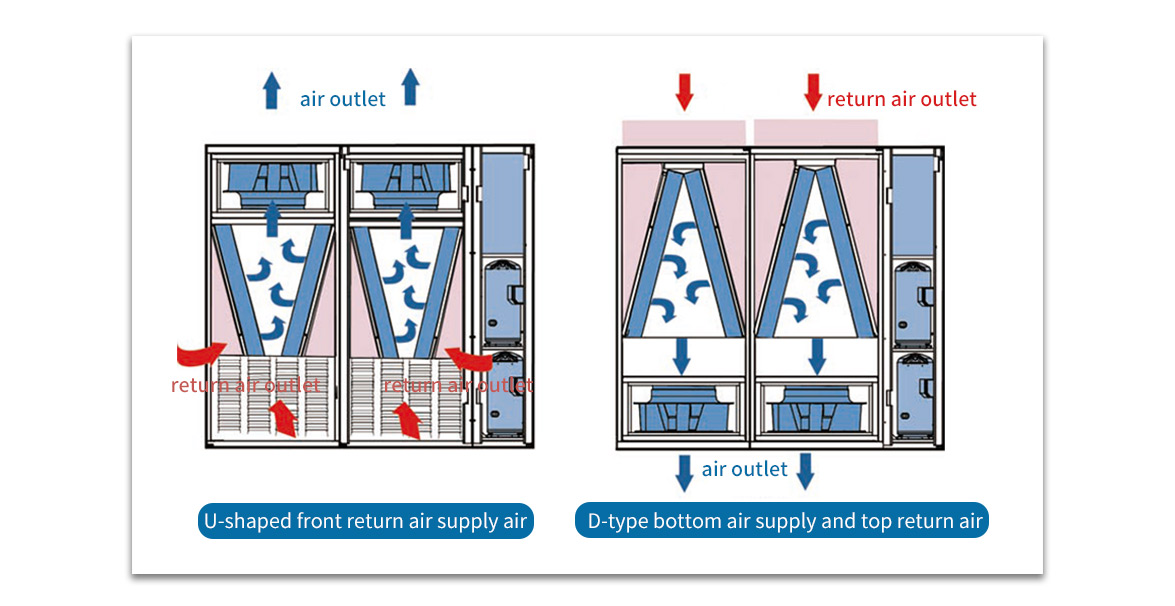 air outlet

return air outlet

return air outlet

U-shaped front return air supply air

return air outlet

air outlet

D-type bottom air supply and top return air