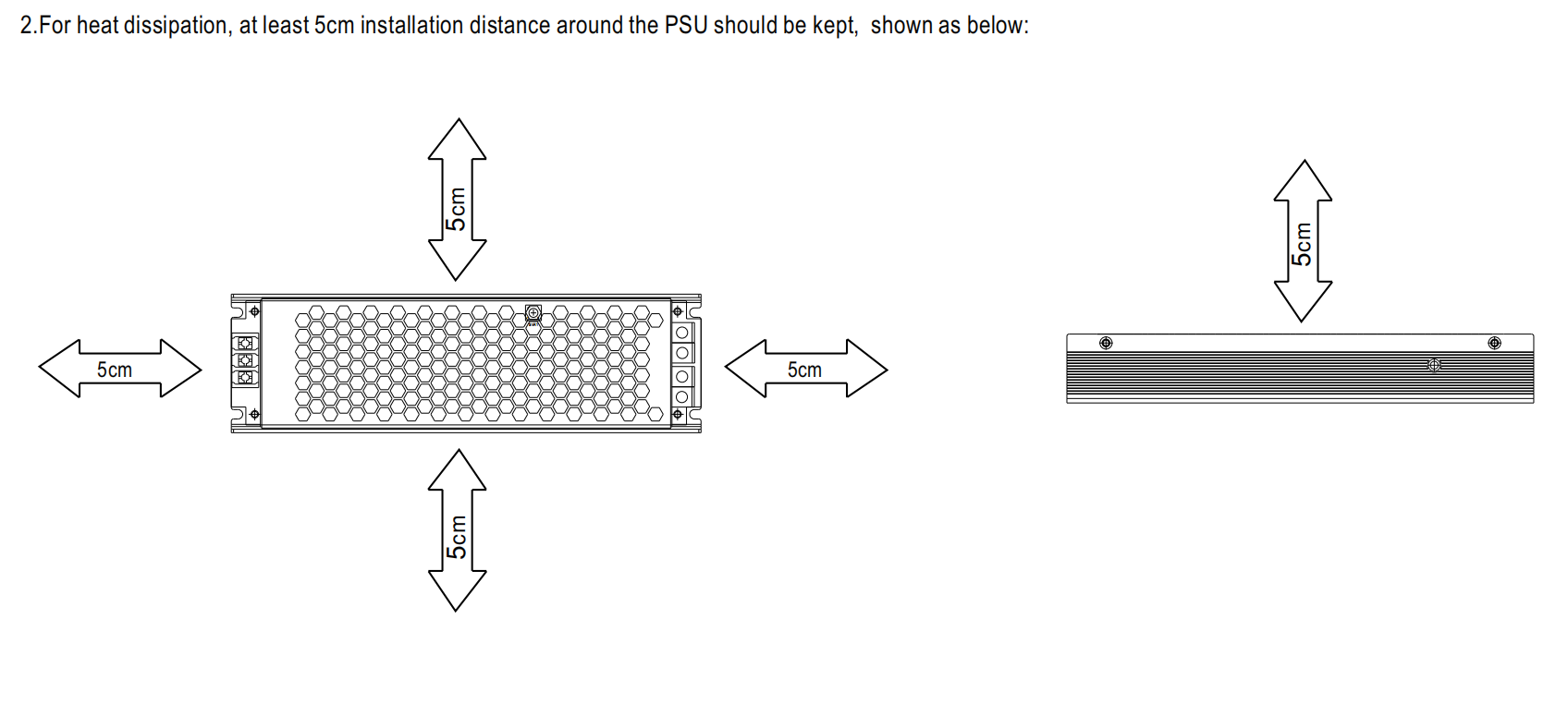 2.For heat dissipation, at least 5cm installation distance around the PSU should be kept, shown as below:

5cm

5cm

5cm

5cm

5cm