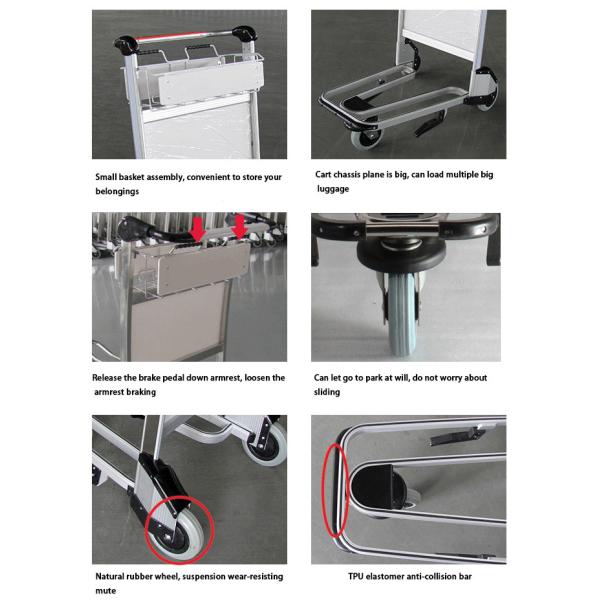 Small basket assembly, convenient to store your belongings

Cart chassis plane is big, can load multiple big luggage

Release the brake pedal down armrest, loosen the armrest braking

Can let go to park at will, do not worry about sliding

Natural rubber wheel, suspension wear-resisting mute

TPU elastomer anti-collision bar