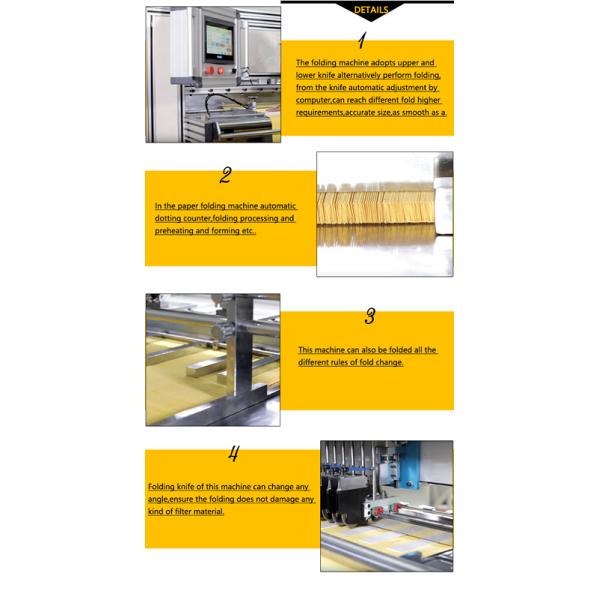 DETAILS

1

The folding machine adopts upper and lower knife alternatively perform folding, from the knife automatic adjustment by computer,can reach different fold higher requirements,accurate size,as smooth as a.

2

In the paper folding machine automatic dotting counter,folding processing and preheating and forming etc..

3

This machine can also be folded all the different rules of fold change.

4

Folding knife of this machine can change any angle,ensure the folding does not damage any kind of filter material.