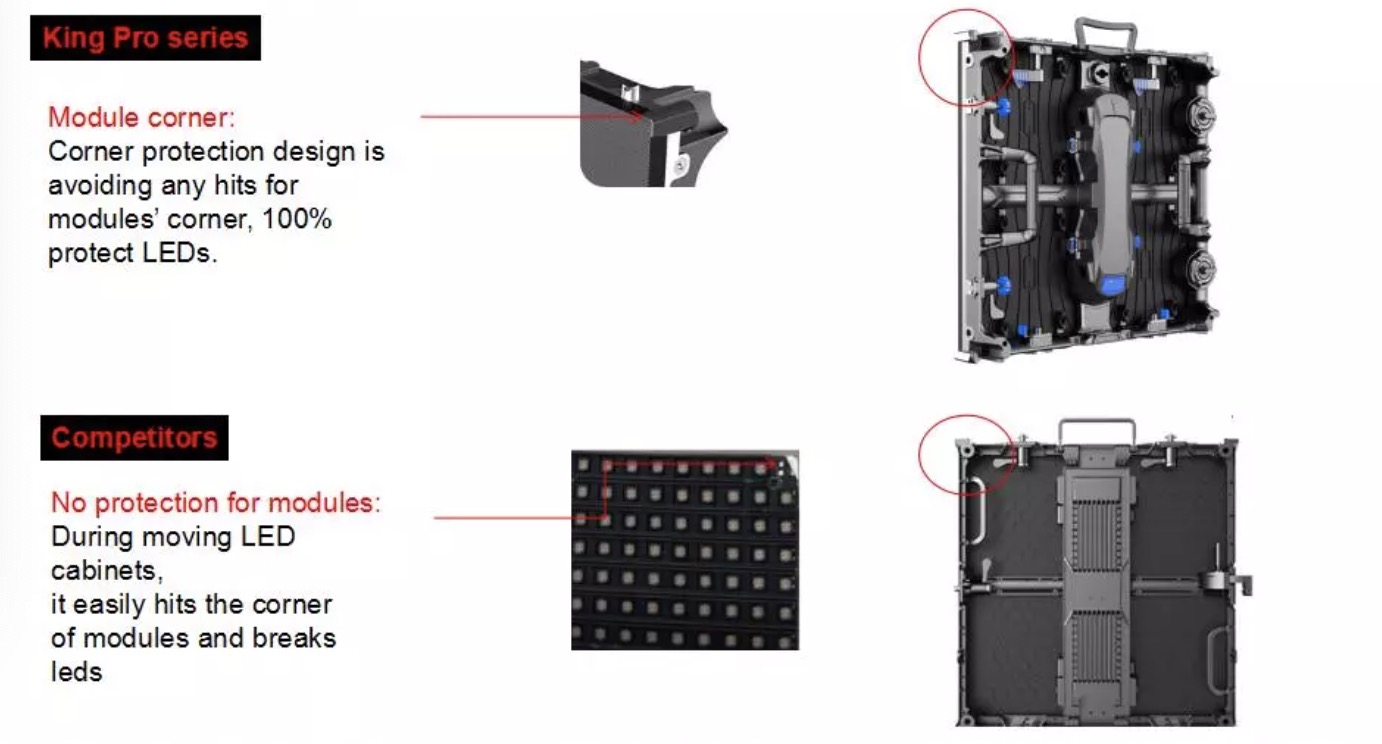 King Pro series

Module corner:
Corner protection design is avoiding any hits for modules' corner, 100% protect LEDs.

Competitors

No protection for modules:
During moving LED cabinets,
it easily hits the corner of modules and breaks leds