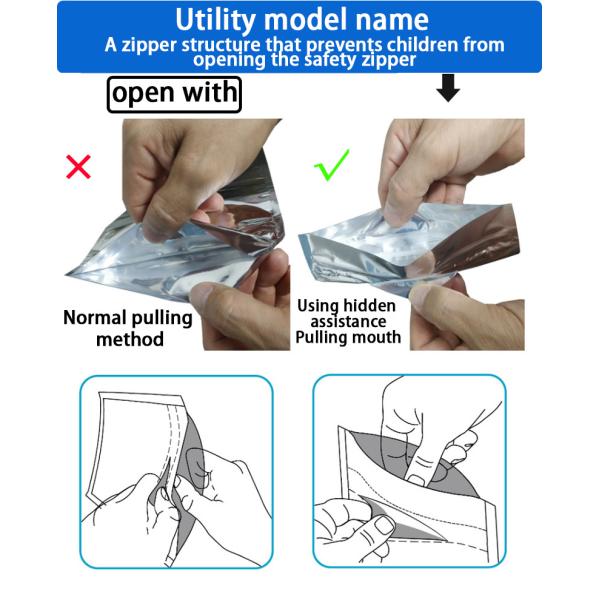 Utility model name
A zipper structure that prevents children from opening the safety zipper

open with

Normal pulling method

Using hidden assistance Pulling mouth