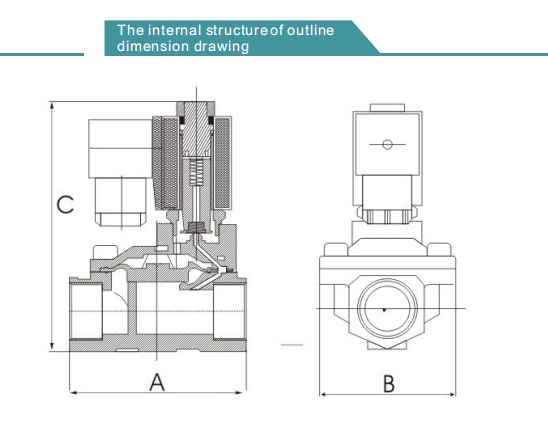 The internal structure of outline dimension drawing

C

A

B