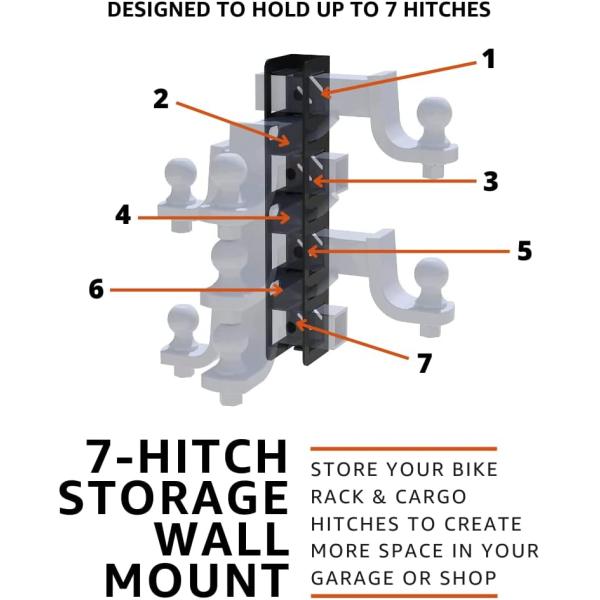 DESIGNED TO HOLD UP TO 7 HITCHES

1
2
3
4
5
6
7

7-HITCH STORAGE WALL MOUNT

STORE YOUR BIKE RACK & CARGO HITCHES TO CREATE MORE SPACE IN YOUR GARAGE OR SHOP