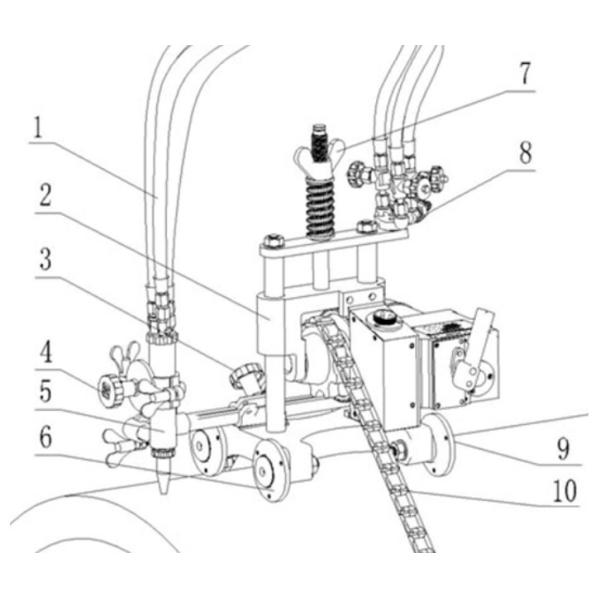 1
2
3
4
5
6
7
8
9
10