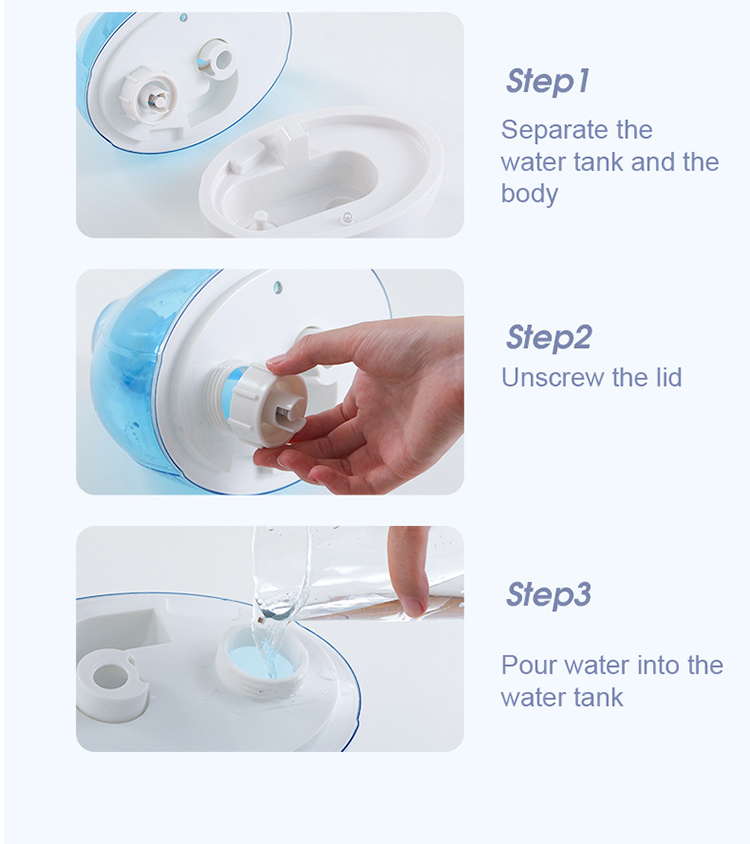 Step1
Separate the water tank and the body

Step2
Unscrew the lid

Step3

Pour water into the water tank