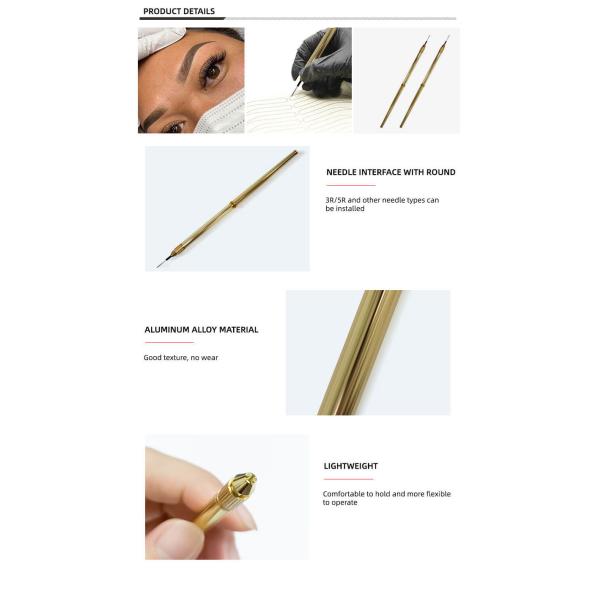 PRODUCT DETAILS

NEEDLE INTERFACE WITH ROUND

3R/5R and other needle types can be installed

ALUMINUM ALLOY MATERIAL

Good texture, no wear

LIGHTWEIGHT

Comfortable to hold and more flexible to operate