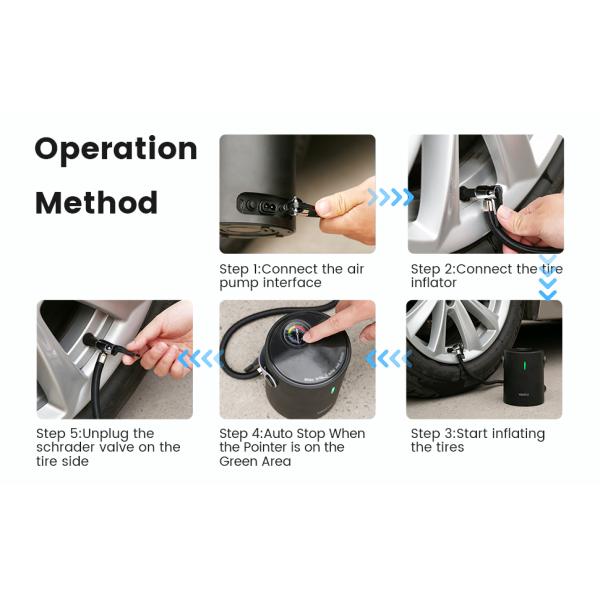 Operation Method

Step 1:Connect the air pump interface

Step 2:Connect the tire inflator

Step 3:Start inflating the tires

Step 4:Auto Stop When the Pointer is on the Green Area

Step 5:Unplug the schrader valve on the tire side