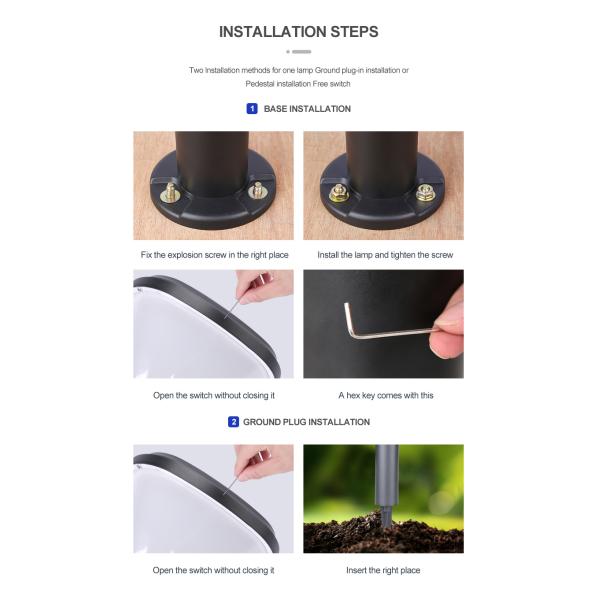 INSTALLATION STEPS

Two Installation methods for one lamp Ground plug-in installation or Pedestal installation Free switch

1 BASE INSTALLATION

Fix the explosion screw in the right place

Install the lamp and tighten the screw

Open the switch without closing it

A hex key comes with this

2 GROUND PLUG INSTALLATION

Open the switch without closing it

Insert the right place