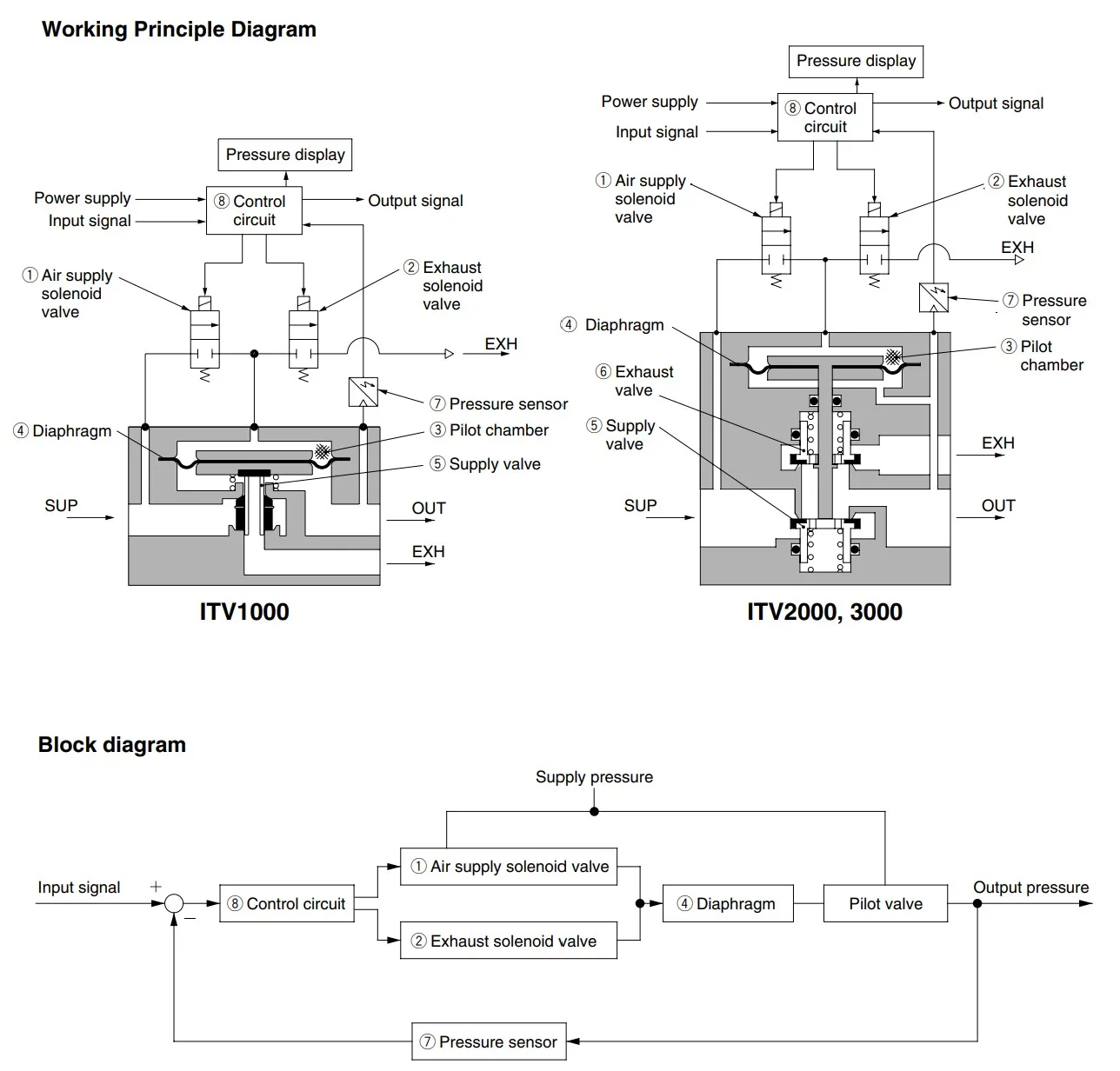 Working Principle Diagram

Pressure display

Power supply

Input signal

⑧ Control circuit

Output signal

① Air supply solenoid valve

② Exhaust solenoid valve

EXH

⑦ Pressure sensor

④ Diaphragm

③ Pilot chamber

⑤ Supply valve

SUP

OUT

EXH

ITV1000

Pressure display

Power supply

Input signal

⑧ Control circuit

Output signal

① Air supply solenoid valve

② Exhaust solenoid valve

EXH

⑦ Pressure sensor

④ Diaphragm

③ Pilot chamber

⑥ Exhaust valve

⑤ Supply valve

EXH

SUP

OUT

ITV2000, 3000

Block diagram

Supply pressure

Input signal

+

−

⑧ Control circuit

① Air supply solenoid valve

② Exhaust solenoid valve

④ Diaphragm

Pilot valve

Output pressure

⑦ Pressure sensor