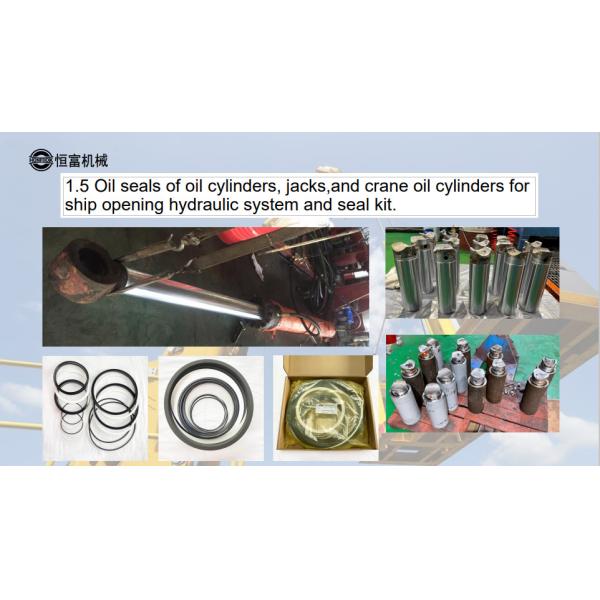 恒富机械

1.5 Oil seals of oil cylinders, jacks,and crane oil cylinders for ship opening hydraulic system and seal kit.