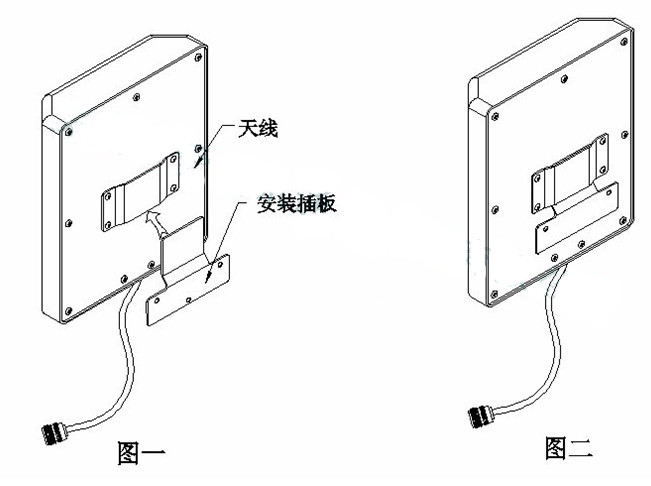 天线

安装插板

图一

图二