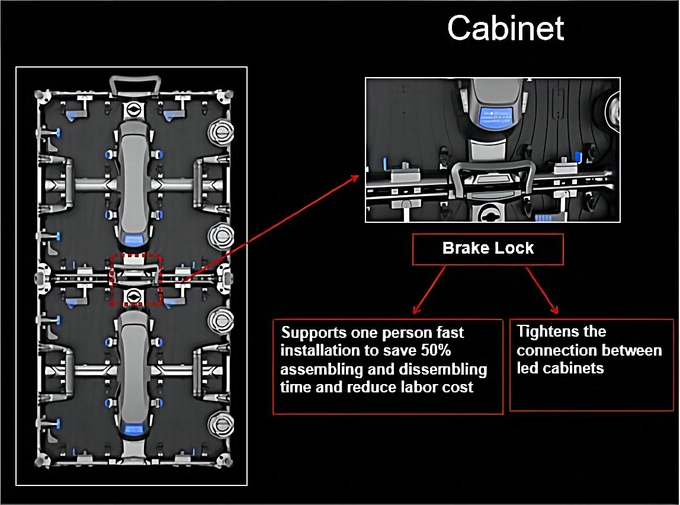 Cabinet

Brake Lock

Supports one person fast installation to save 50% assembling and dissembling time and reduce labor cost

Tightens the connection between led cabinets