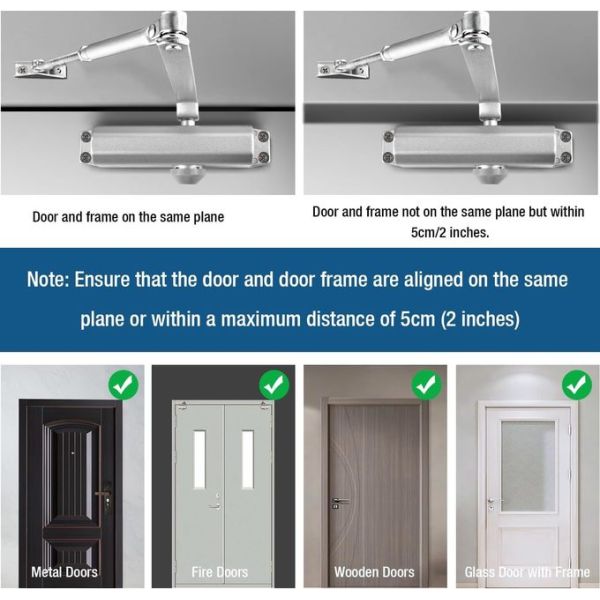 Door and frame on the same plane

Door and frame not on the same plane but within 5cm/2 inches.

Note: Ensure that the door and door frame are aligned on the same plane or within a maximum distance of 5cm (2 inches)

Metal Doors

Fire Doors

Wooden Doors

Glass Door with Frame