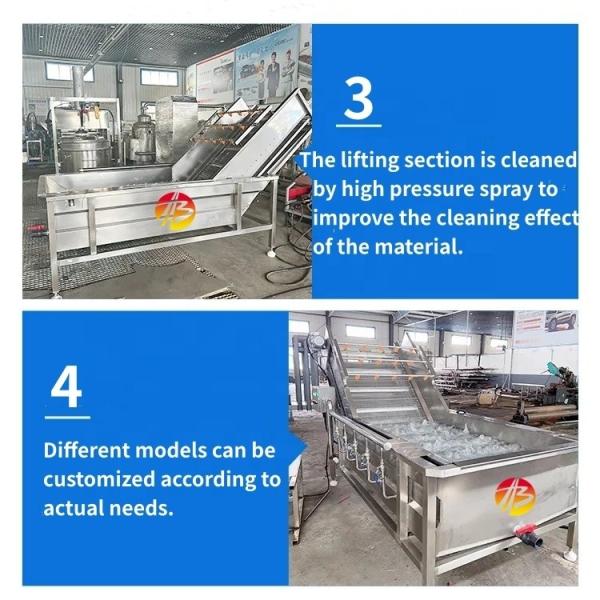 3

The lifting section is cleaned by high pressure spray to improve the cleaning effect of the material.

4

Different models can be customized according to actual needs.