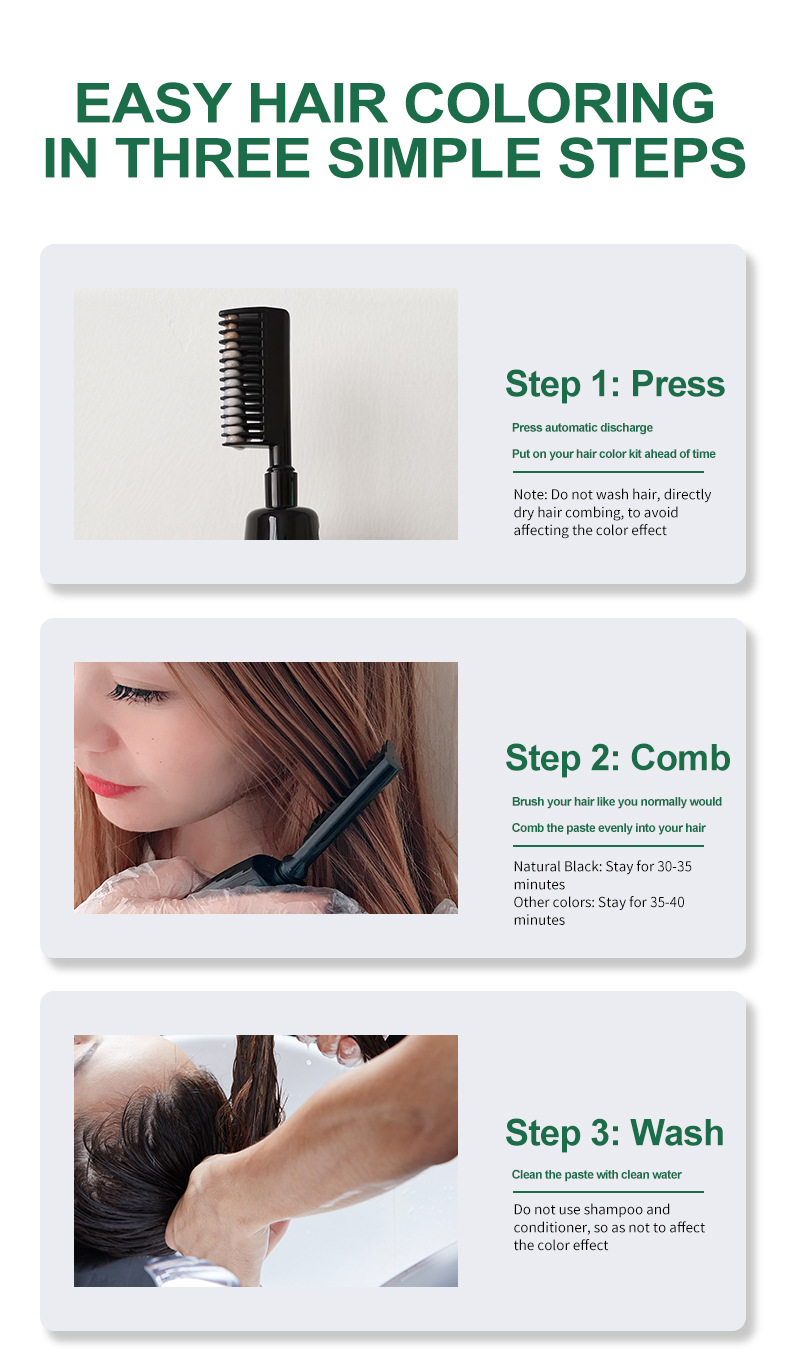 EASY HAIR COLORING IN THREE SIMPLE STEPS

Step 1: Press

Press automatic discharge

Put on your hair color kit ahead of time

Note: Do not wash hair, directly dry hair combing, to avoid affecting the color effect

Step 2: Comb

Brush your hair like you normally would

Comb the paste evenly into your hair

Natural Black: Stay for 30-35 minutes
Other colors: Stay for 35-40 minutes

Step 3: Wash

Clean the paste with clean water

Do not use shampoo and conditioner, so as not to affect the color effect