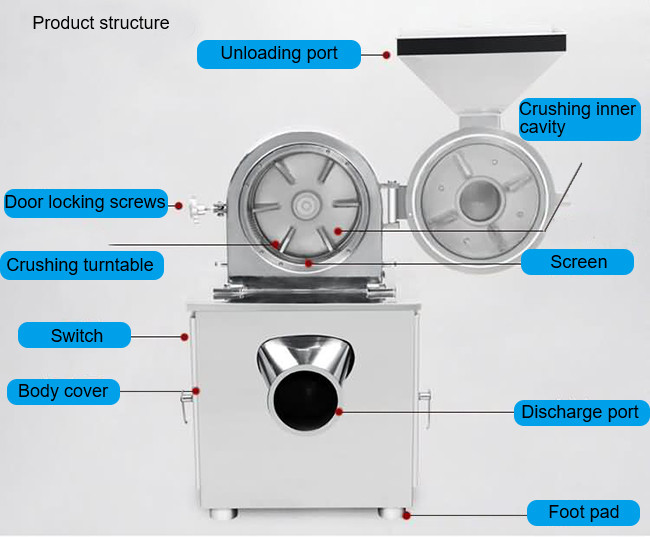 Product structure

Unloading port

Crushing inner cavity

Door locking screws

Crushing turntable

Screen

Switch

Body cover

Discharge port

Foot pad