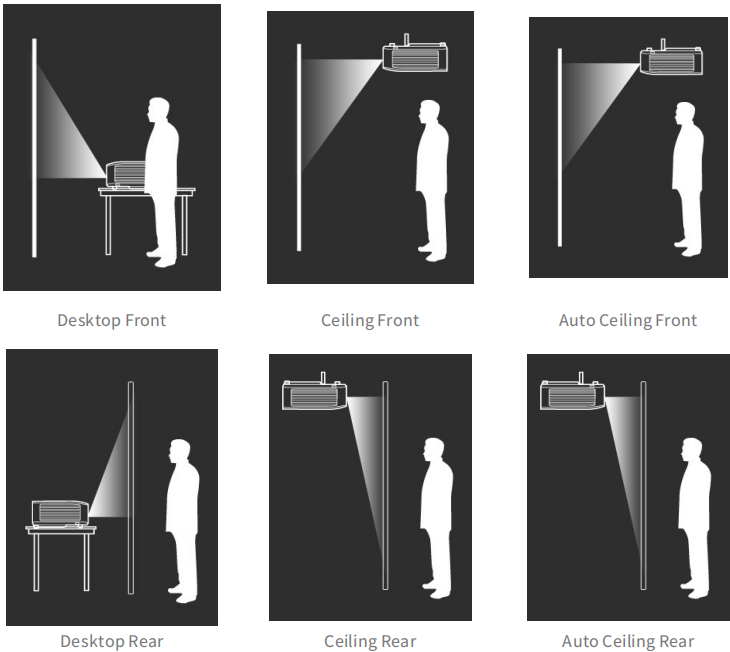 Desktop Front

Ceiling Front

Auto Ceiling Front

Desktop Rear

Ceiling Rear

Auto Ceiling Rear