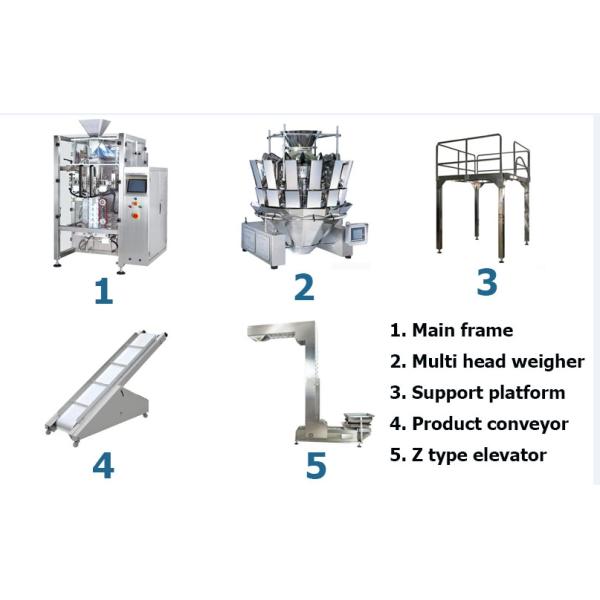 1

2

3

4

5

1. Main frame
2. Multi head weigher
3. Support platform
4. Product conveyor
5. Z type elevator