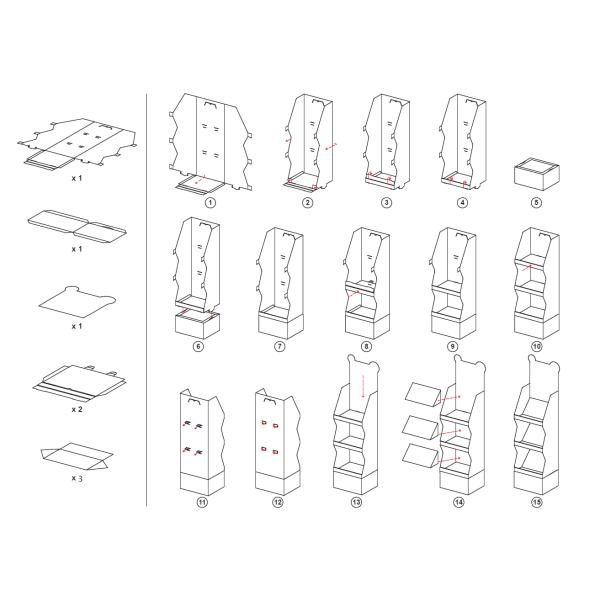 x 1

x 1

x 1

x 2

x 3

1
2
3
4
5
6
7
8
9
10
11
12
13
14
15