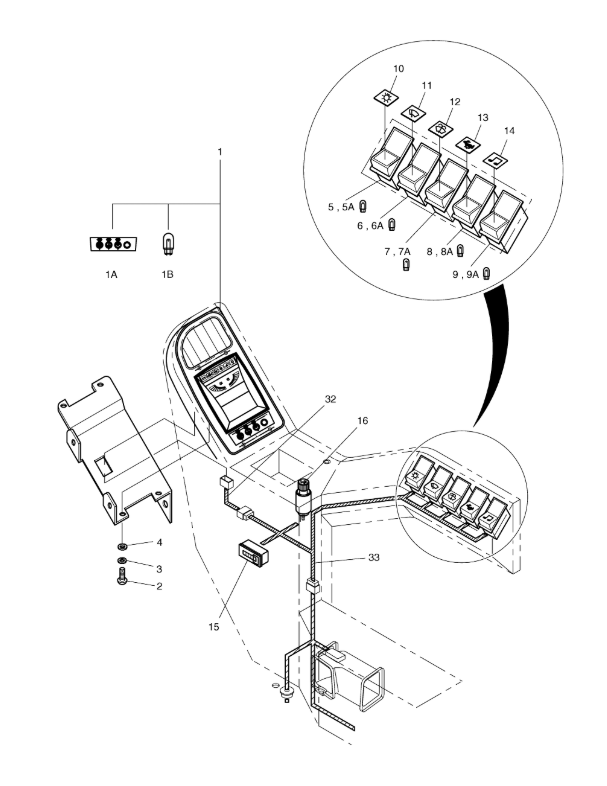 10
11
12
13
14
1
5 , 5A
6 , 6A
7 , 7A
8 , 8A
9 , 9A
1A
1B
32
16
4
3
2
33
15