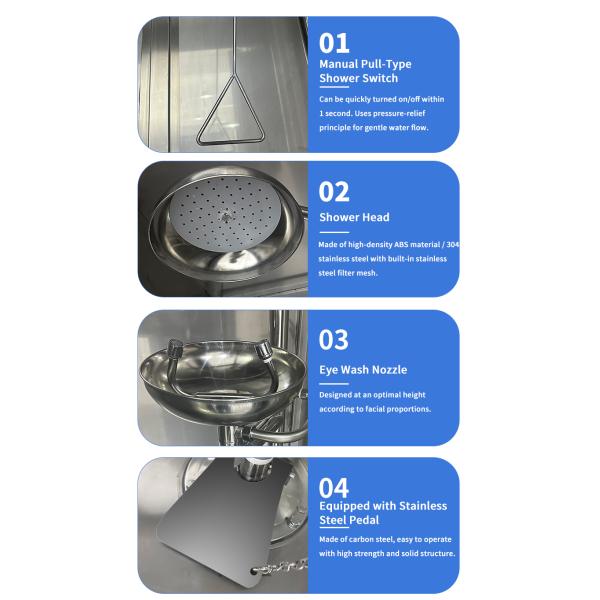 01
Manual Pull-Type Shower Switch

Can be quickly turned on/off within 1 second. Uses pressure-relief principle for gentle water flow.

02
Shower Head

Made of high-density ABS material / 304 stainless steel with built-in stainless steel filter mesh.

03
Eye Wash Nozzle

Designed at an optimal height according to facial proportions.

04
Equipped with Stainless Steel Pedal

Made of carbon steel, easy to operate with high strength and solid structure.