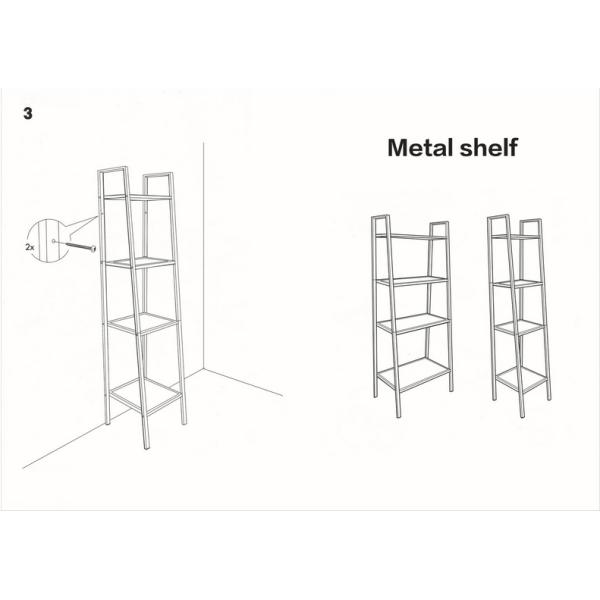 3

2x

Metal shelf