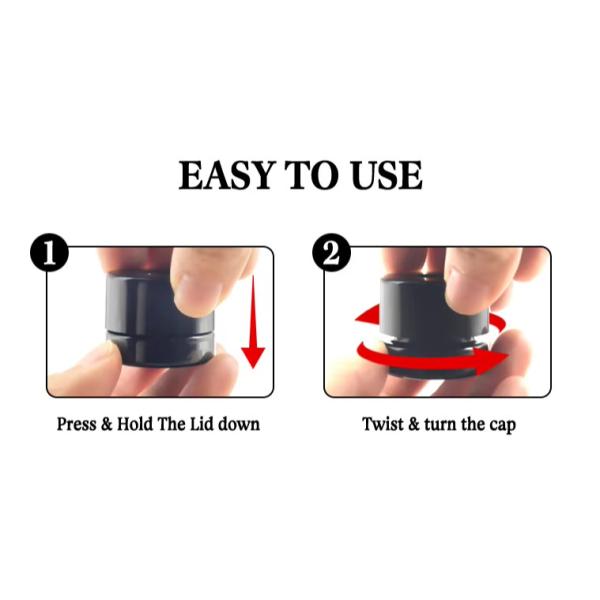 EASY TO USE

1

Press & Hold The Lid down

2

Twist & turn the cap