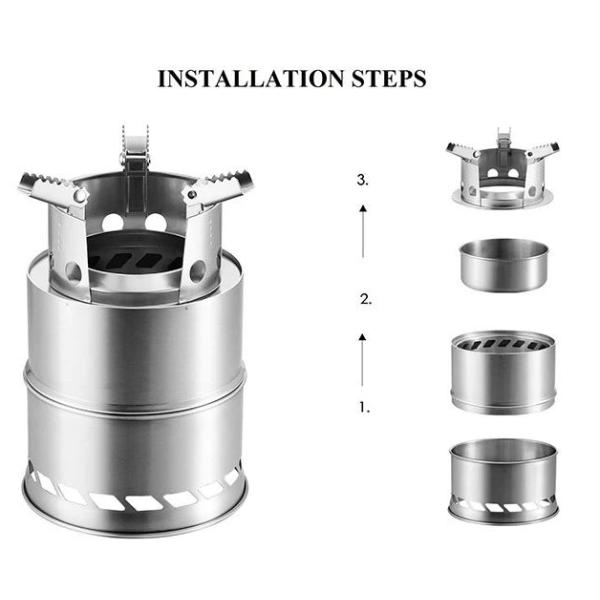 INSTALLATION STEPS

3.

2.

1.