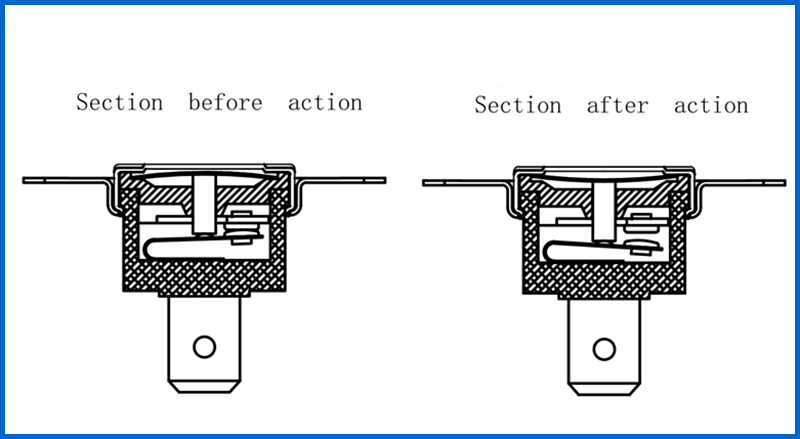 Section before action

Section after action