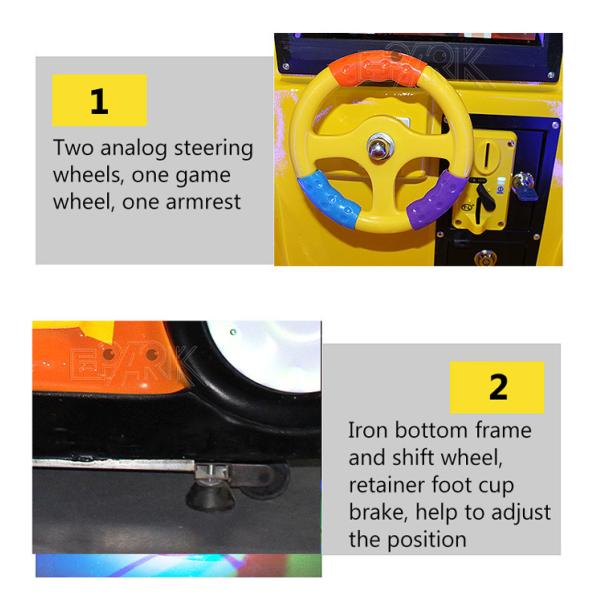 1

Two analog steering wheels, one game wheel, one armrest

EPARK

EPARK

2

Iron bottom frame and shift wheel, retainer foot cup brake, help to adjust the position