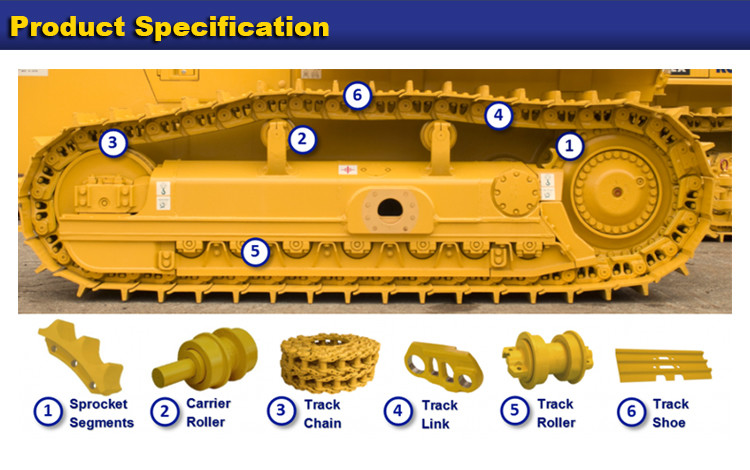 Product Specification

6
4
3
2
1
5

1 Sprocket Segments
2 Carrier Roller
3 Track Chain
4 Track Link
5 Track Roller
6 Track Shoe