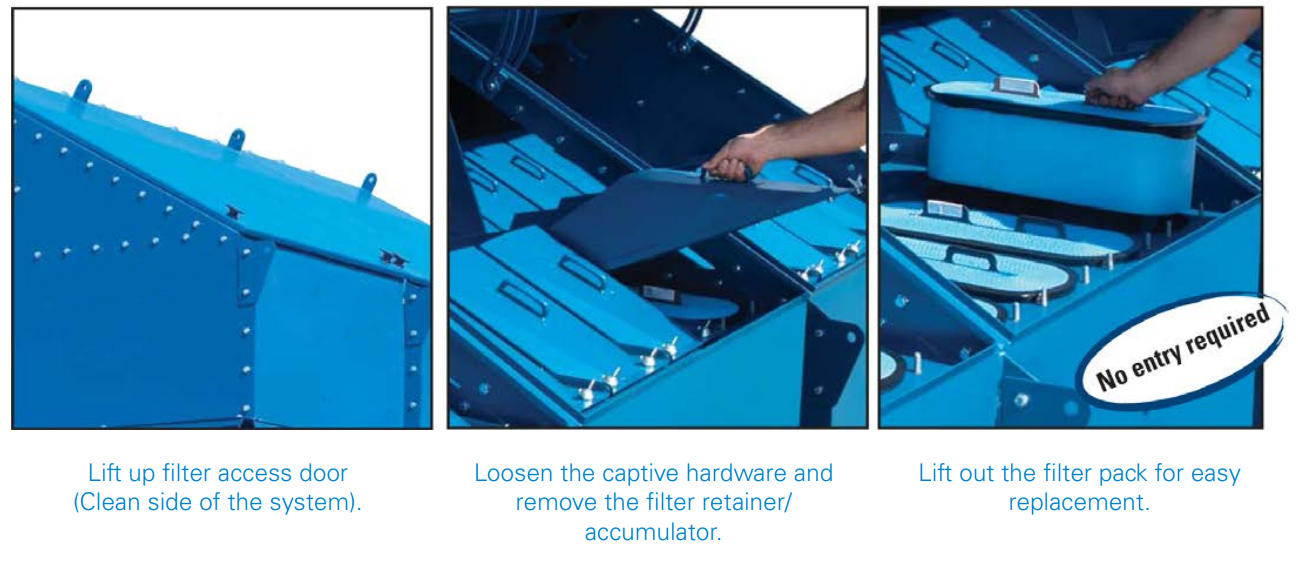 No entry required

Lift up filter access door (Clean side of the system).

Loosen the captive hardware and remove the filter retainer/ accumulator.

Lift out the filter pack for easy replacement.