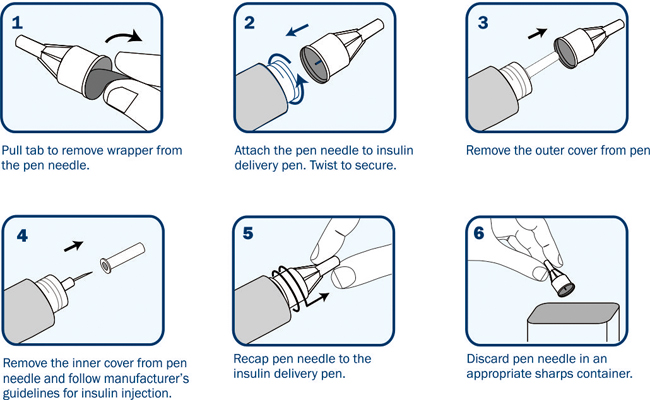 1

Pull tab to remove wrapper from the pen needle.

2

Attach the pen needle to insulin delivery pen. Twist to secure.

3

Remove the outer cover from pen

4

Remove the inner cover from pen needle and follow manufacturer's guidelines for insulin injection.

5

Recap pen needle to the insulin delivery pen.

6

Discard pen needle in an appropriate sharps container.