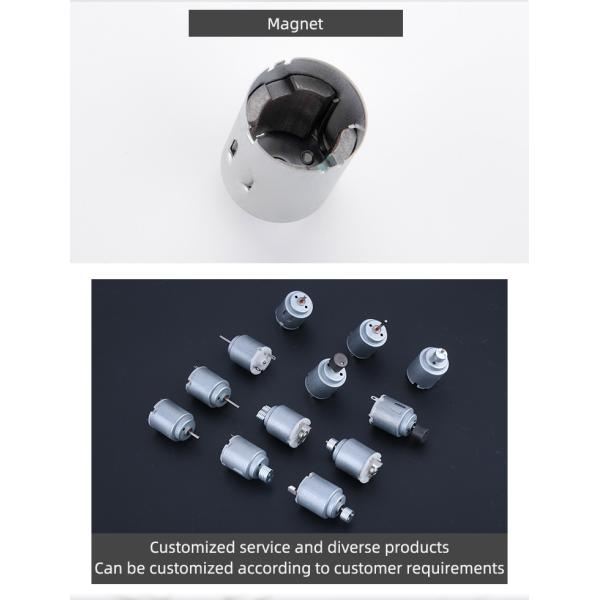 Magnet

Customized service and diverse products
Can be customized according to customer requirements