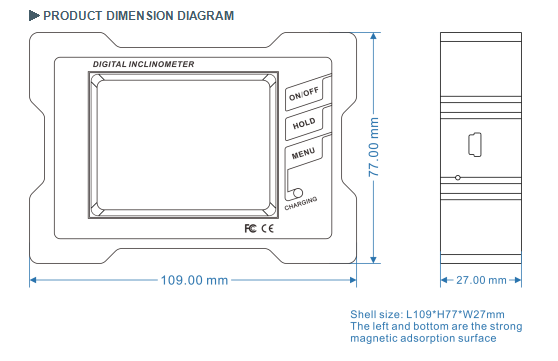 PRODUCT DIMENSION DIAGRAM

DIGITAL INCLINOMETER

ON/OFF

HOLD

MENU

CHARGING

FC CE

77.00 mm

109.00 mm

27.00 mm

Shell size: L109*H77*W27mm
The left and bottom are the strong magnetic adsorption surface