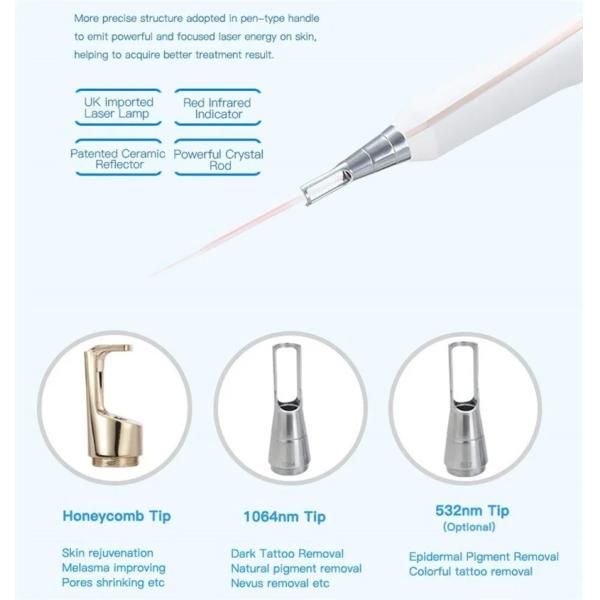 More precise structure adopted in pen-type handle to emit powerful and focused laser energy on skin, helping to acquire better treatment result.

UK imported Laser Lamp

Red Infrared Indicator

Patented Ceramic Reflector

Powerful Crystal Rod

Honeycomb Tip

Skin rejuvenation
Melasma improving
Pores shrinking etc

1064nm Tip

Dark Tattoo Removal
Natural pigment removal
Nevus removal etc

532nm Tip
(Optional)

Epidermal Pigment Removal
Colorful tattoo removal