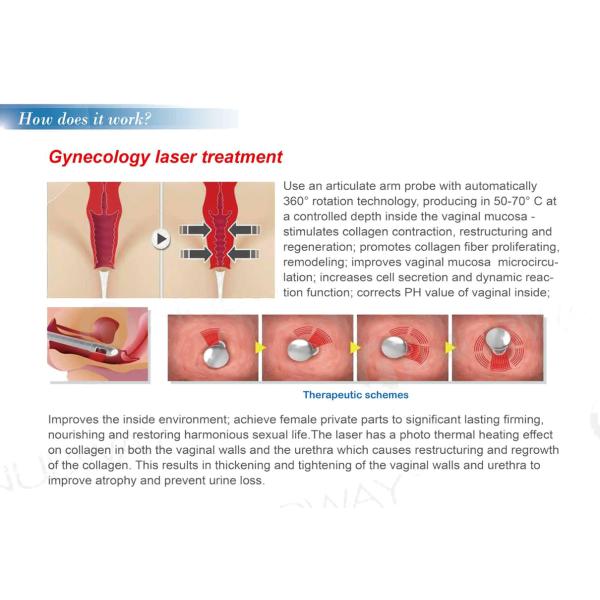 How does it work?

Gynecology laser treatment

Use an articulate arm probe with automatically 360° rotation technology, producing in 50-70° C at a controlled depth inside the vaginal mucosa - stimulates collagen contraction, restructuring and regeneration; promotes collagen fiber proliferating, remodeling; improves vaginal mucosa microcirculation; increases cell secretion and dynamic reaction function; corrects PH value of vaginal inside;

Therapeutic schemes

Improves the inside environment; achieve female private parts to significant lasting firming, nourishing and restoring harmonious sexual life.The laser has a photo thermal heating effect on collagen in both the vaginal walls and the urethra which causes restructuring and regrowth of the collagen. This results in thickening and tightening of the vaginal walls and urethra to improve atrophy and prevent urine loss.