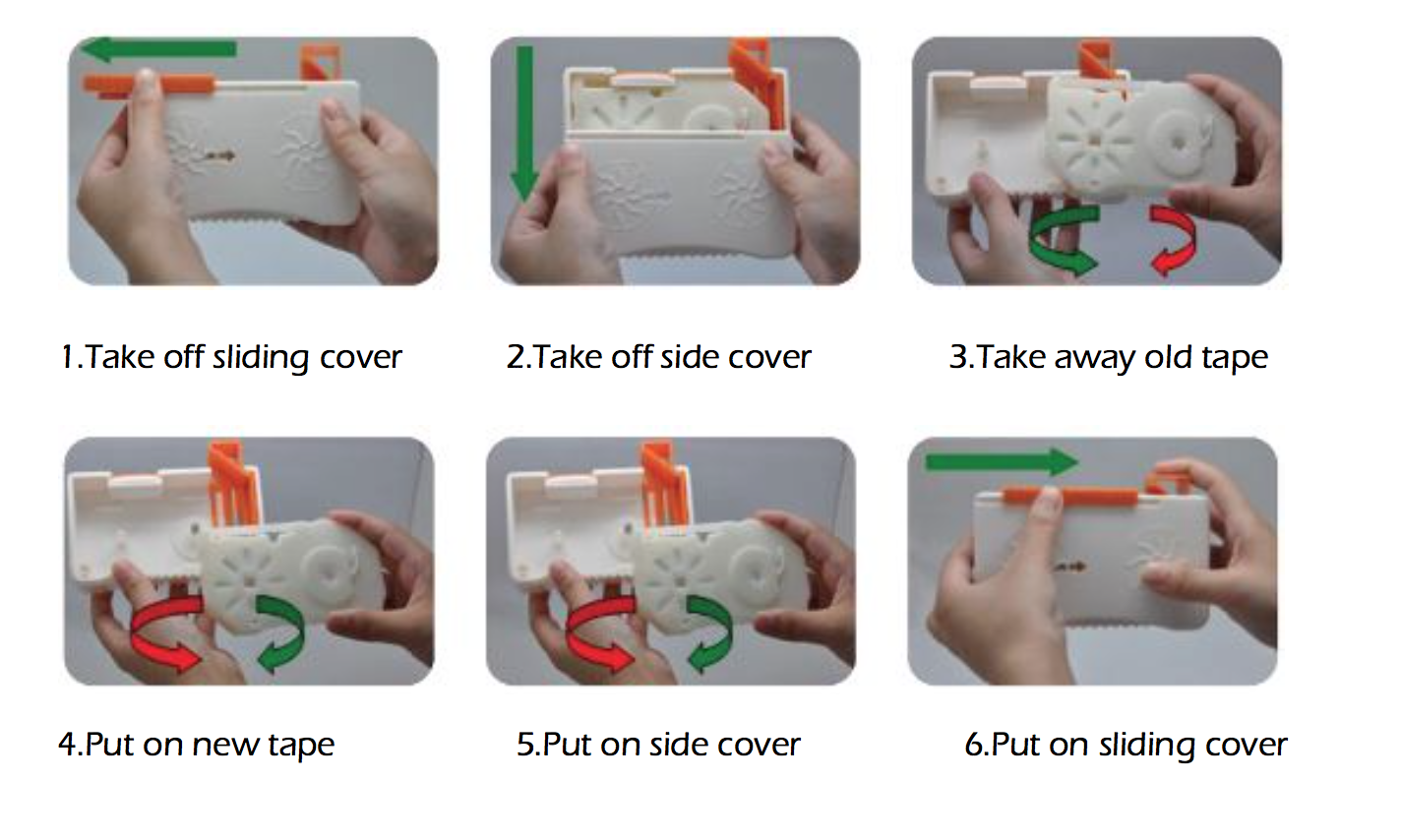 1.Take off sliding cover

2.Take off side cover

3.Take away old tape

4.Put on new tape

5.Put on side cover

6.Put on sliding cover