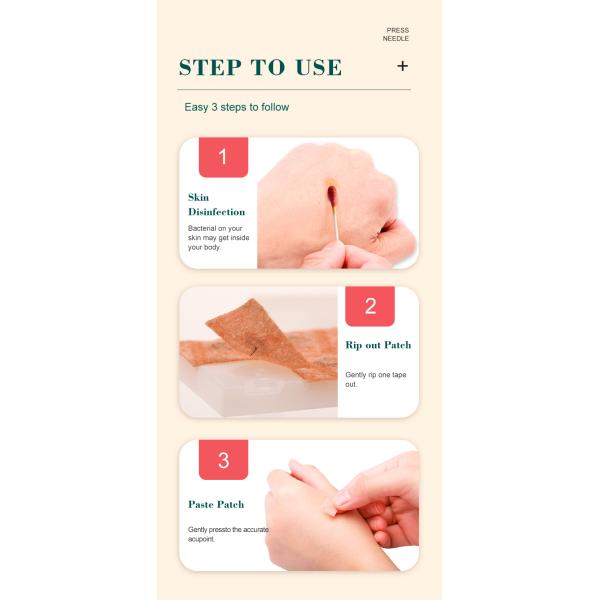 PRESS
NEEDLE

STEP TO USE +

Easy 3 steps to follow

1

Skin Disinfection

Bacterial on your skin may get inside your body.

2

Rip out Patch

Gently rip one tape out.

3

Paste Patch

Gently pressto the accurate acupoint.