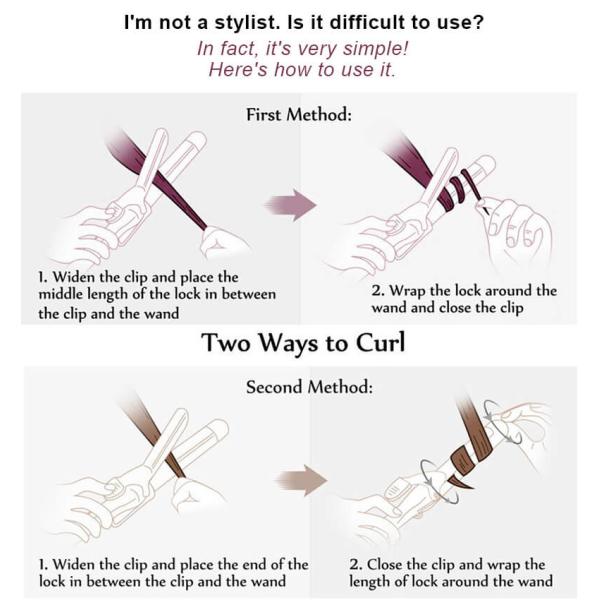 I'm not a stylist. Is it difficult to use?

In fact, it's very simple!
Here's how to use it.

First Method:

1. Widen the clip and place the middle length of the lock in between the clip and the wand

2. Wrap the lock around the wand and close the clip

Two Ways to Curl

Second Method:

1. Widen the clip and place the end of the lock in between the clip and the wand

2. Close the clip and wrap the length of lock around the wand