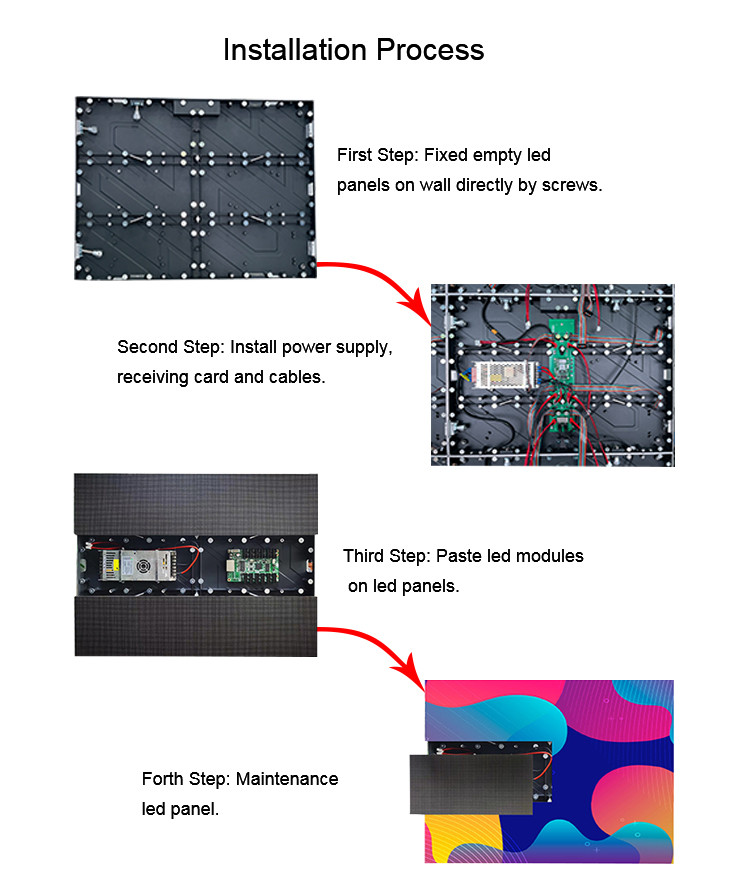 Installation Process

First Step: Fixed empty led panels on wall directly by screws.

Second Step: Install power supply, receiving card and cables.

Third Step: Paste led modules on led panels.

Forth Step: Maintenance led panel.