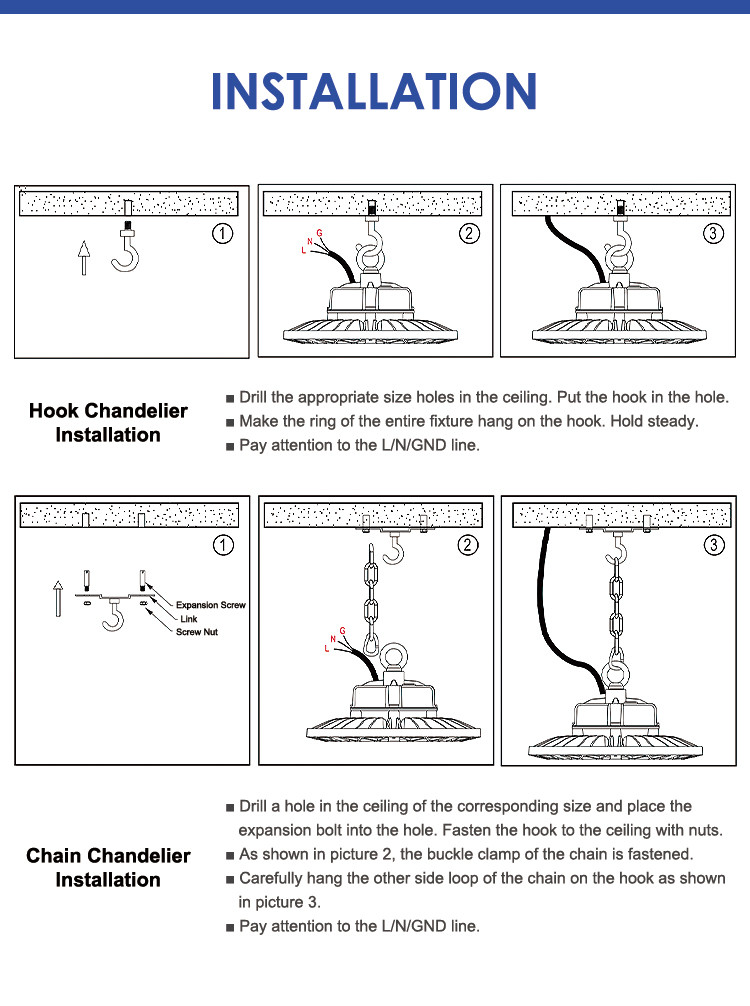 INSTALLATION

1

2

G
N
L

3

Hook Chandelier Installation

■ Drill the appropriate size holes in the ceiling. Put the hook in the hole.
■ Make the ring of the entire fixture hang on the hook. Hold steady.
■ Pay attention to the L/N/GND line.

1

Expansion Screw
Link
Screw Nut

2

G
N
L

3

Chain Chandelier Installation

■ Drill a hole in the ceiling of the corresponding size and place the expansion bolt into the hole. Fasten the hook to the ceiling with nuts.
■ As shown in picture 2, the buckle clamp of the chain is fastened.
■ Carefully hang the other side loop of the chain on the hook as shown in picture 3.
■ Pay attention to the L/N/GND line.