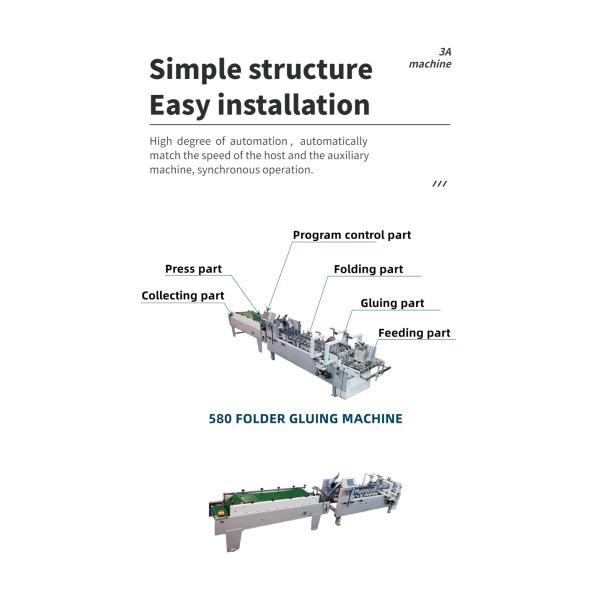 Simple structure
Easy installation

3A
machine

High degree of automation , automatically match the speed of the host and the auxiliary machine, synchronous operation.

///

Program control part

Press part

Folding part

Collecting part

Gluing part

Feeding part

580 FOLDER GLUING MACHINE