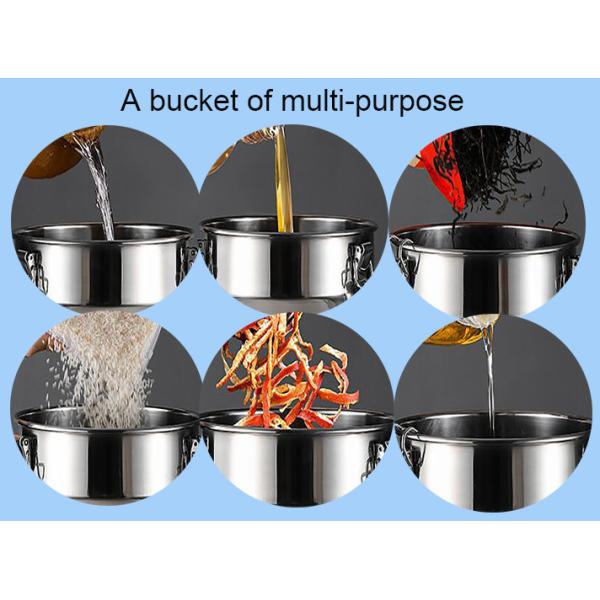 A bucket of multi-purpose